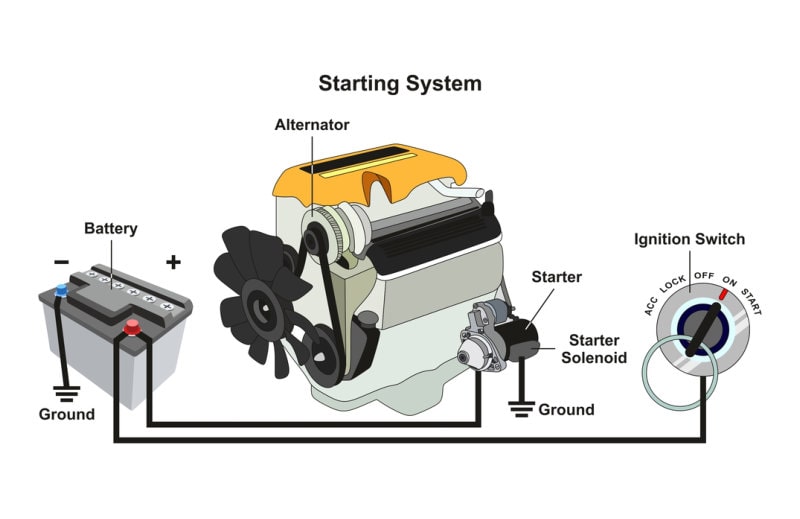 Starting System

Alternator

Battery

−

+

Ground

Starter

Starter Solenoid

Ground

Ignition Switch

ACC LOCK OFF ON START